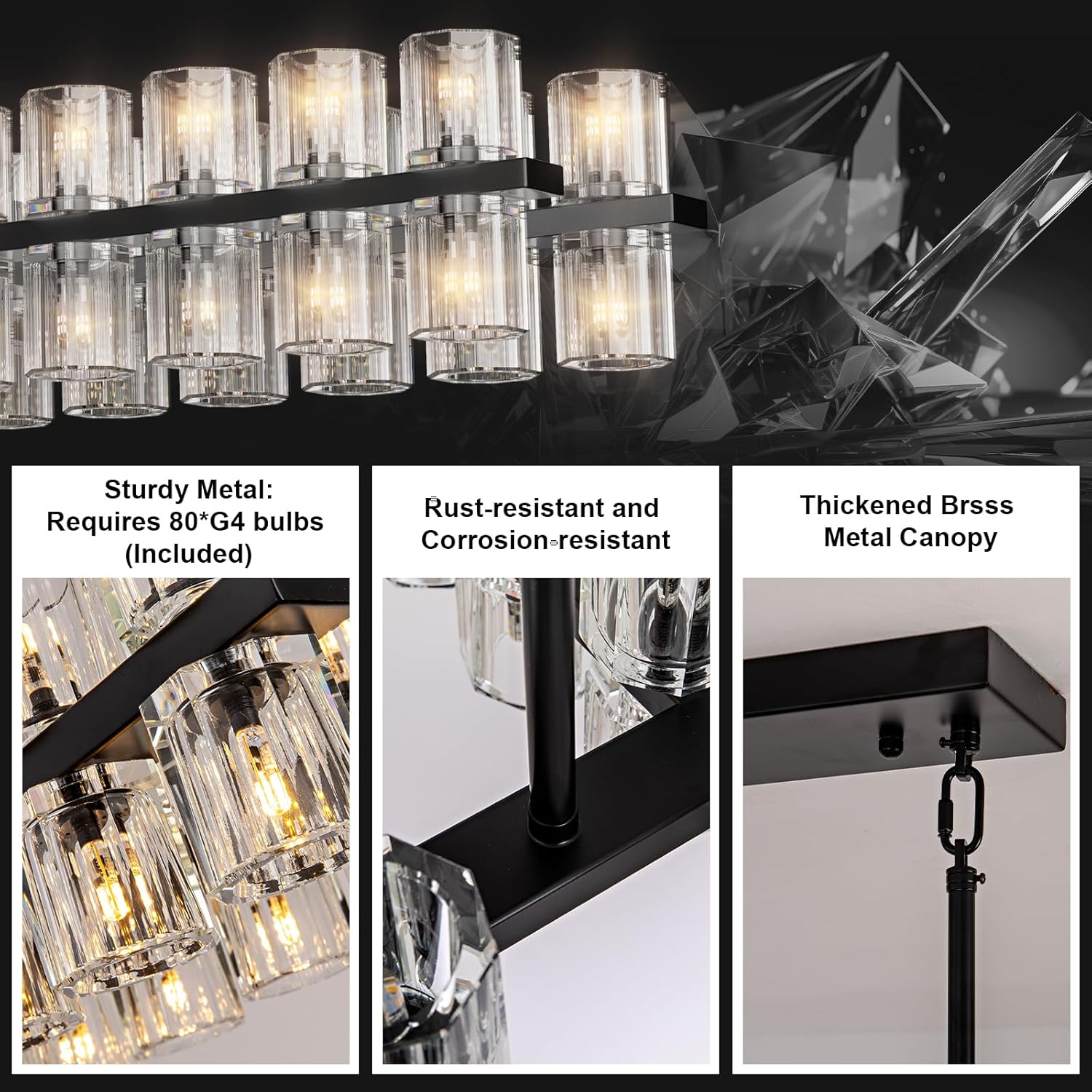 Sturdy Metal:
Requires 80*G4 bulbs
(Included)

Rust-resistant and
Corrosion-resistant

Thickened Brsss
Metal Canopy