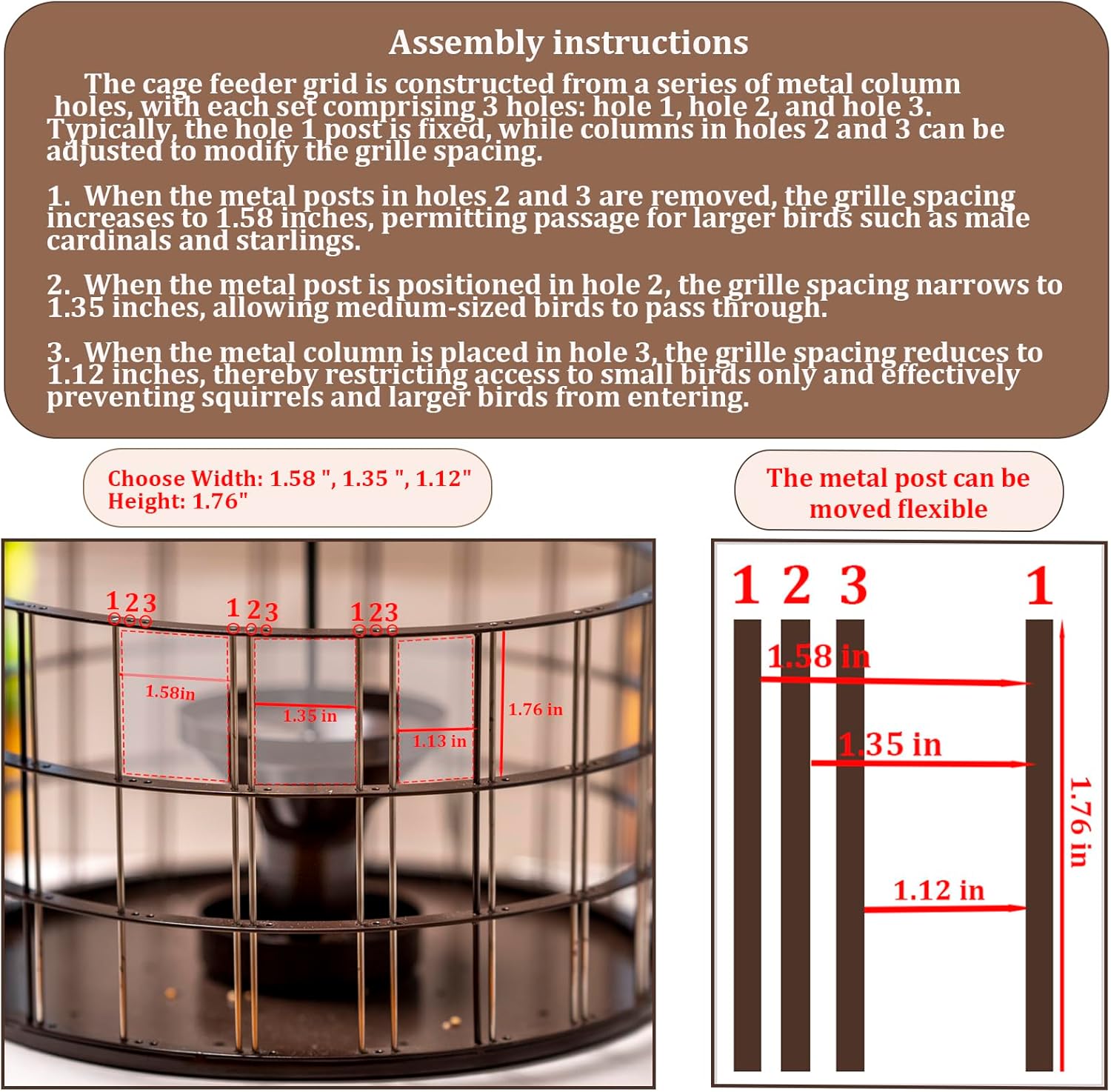 Assembly instructions

The cage feeder grid is constructed from a series of metal column holes, with each set comprising 3 holes: hole 1, hole 2, and hole 3. Typically, the hole 1 post is fixed, while columns in holes 2 and 3 can be adjusted to modify the grille spacing.

1. When the metal posts in holes 2 and 3 are removed, the grille spacing increases to 1.58 inches, permitting passage for larger birds such as male cardinals and starlings.

2. When the metal post is positioned in hole 2, the grille spacing narrows to 1.35 inches, allowing medium-sized birds to pass through.

3. When the metal column is placed in hole 3, the grille spacing reduces to 1.12 inches, thereby restricting access to small birds only and effectively preventing squirrels and larger birds from entering.

Choose Width: 1.58 ", 1.35 ", 1.12"
Height: 1.76"

The metal post can be moved flexible

1 2 3 1 2 3 1 2 3
1.58in
1.35 in
1.13 in
1.76 in

1 2 3 1
1.58 in
1.35 in
1.12 in
1.76 in