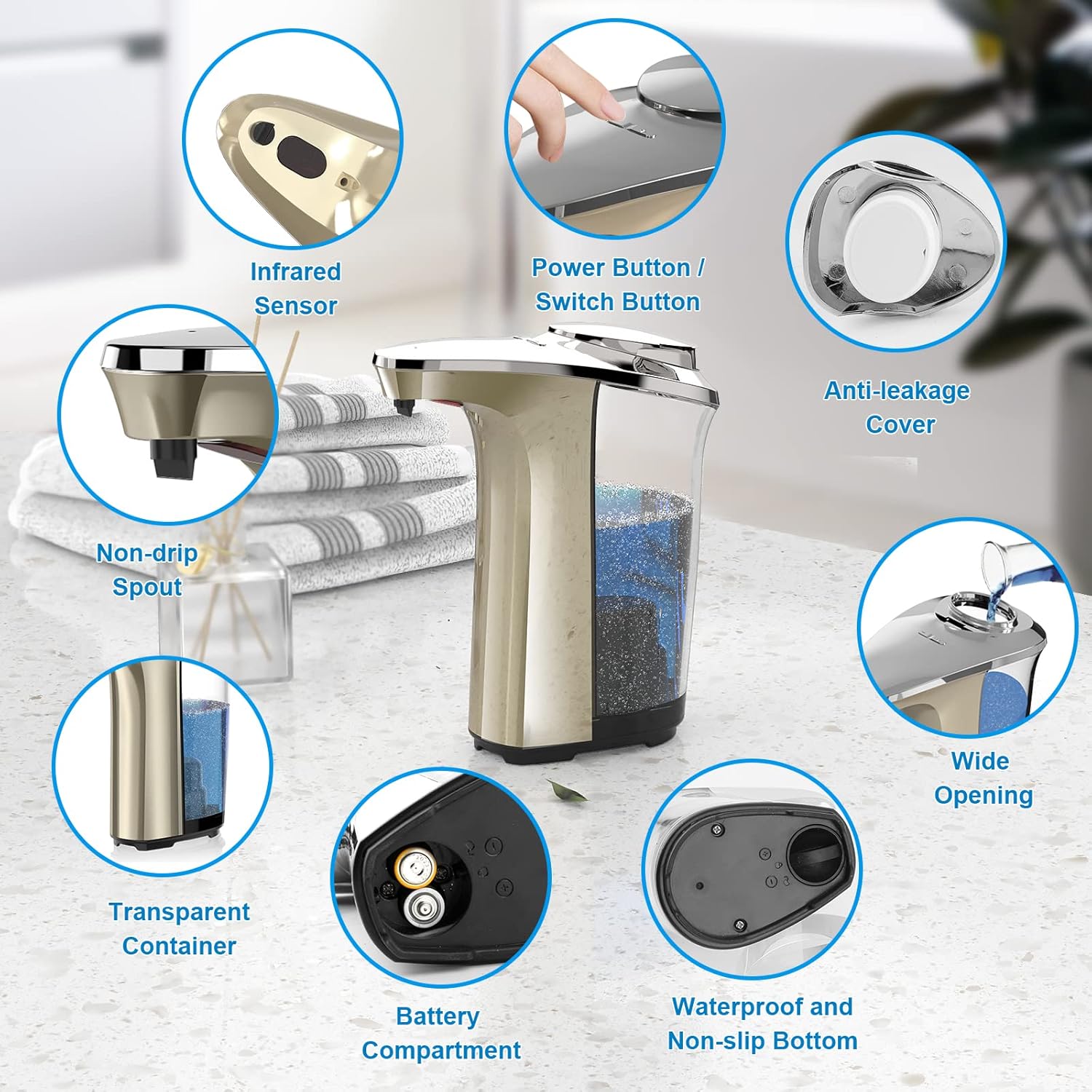 Infrared Sensor

Power Button / Switch Button

Anti-leakage Cover

Non-drip Spout

Wide Opening

Transparent Container

Battery Compartment

Waterproof and Non-slip Bottom