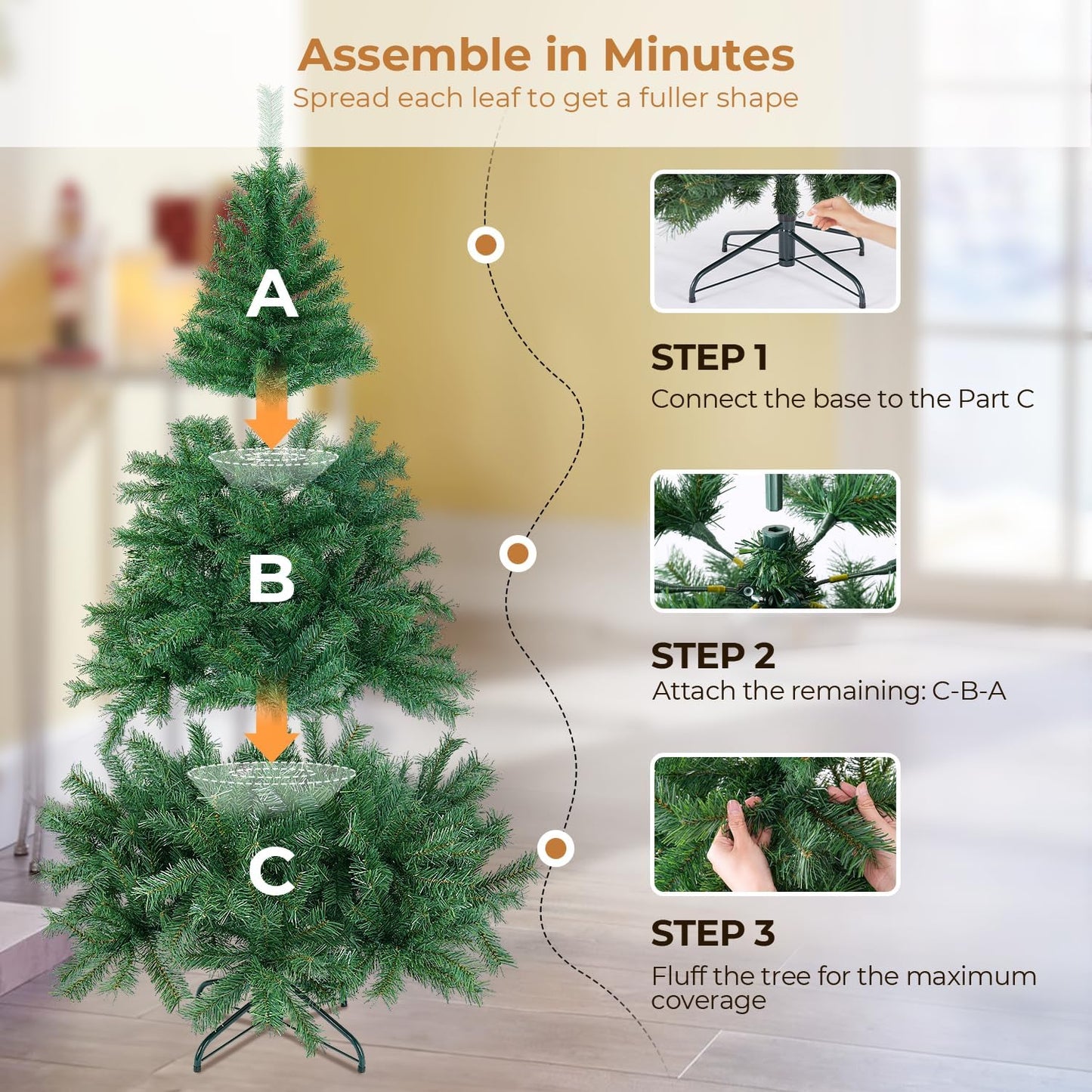 Assemble in Minutes
Spread each leaf to get a fuller shape

A

B

C

STEP 1
Connect the base to the Part C

STEP 2
Attach the remaining: C-B-A

STEP 3
Fluff the tree for the maximum coverage