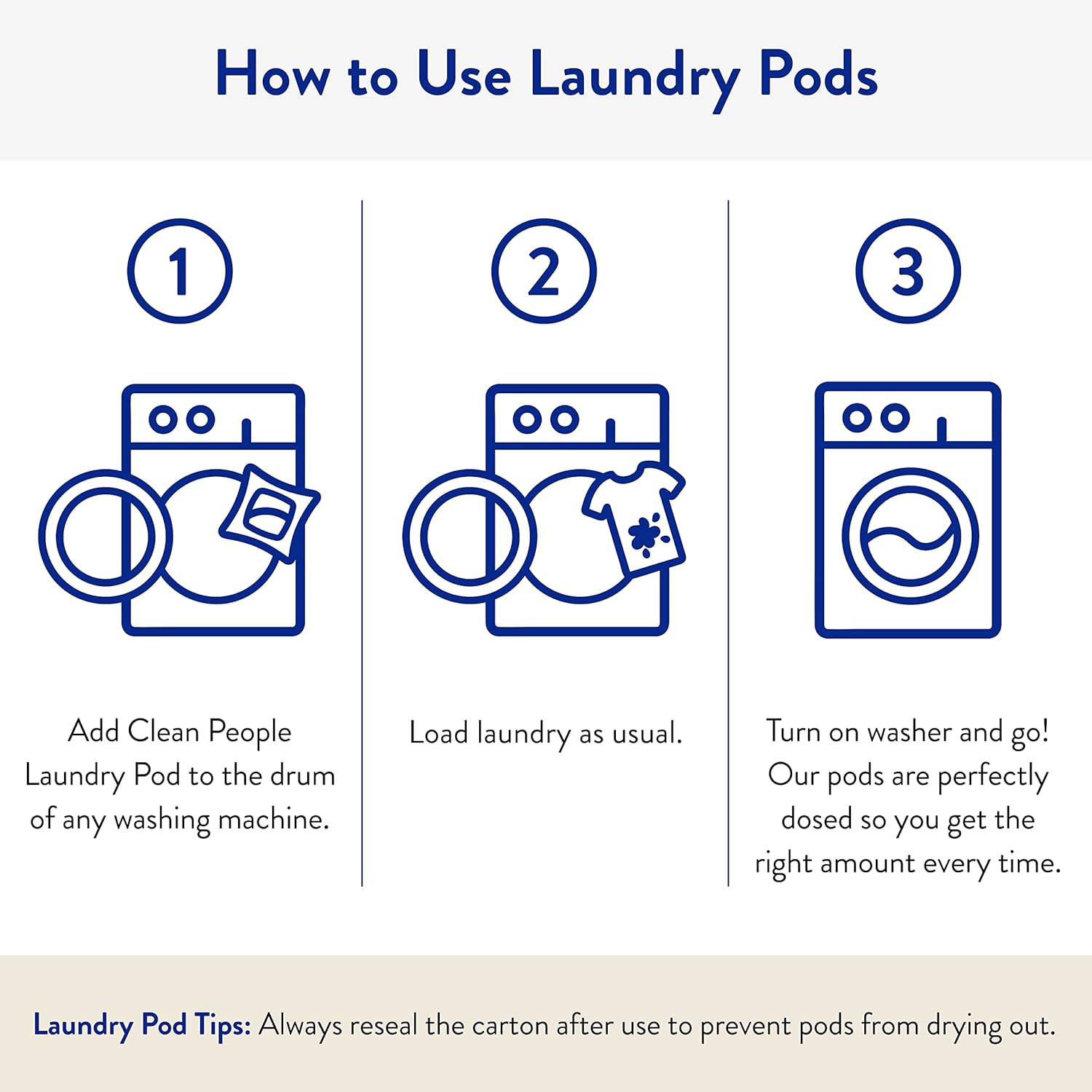 How to Use Laundry Pods

1

Add Clean People Laundry Pod to the drum of any washing machine.

2

Load laundry as usual.

3

Turn on washer and go! Our pods are perfectly dosed so you get the right amount every time.

Laundry Pod Tips: Always reseal the carton after use to prevent pods from drying out.