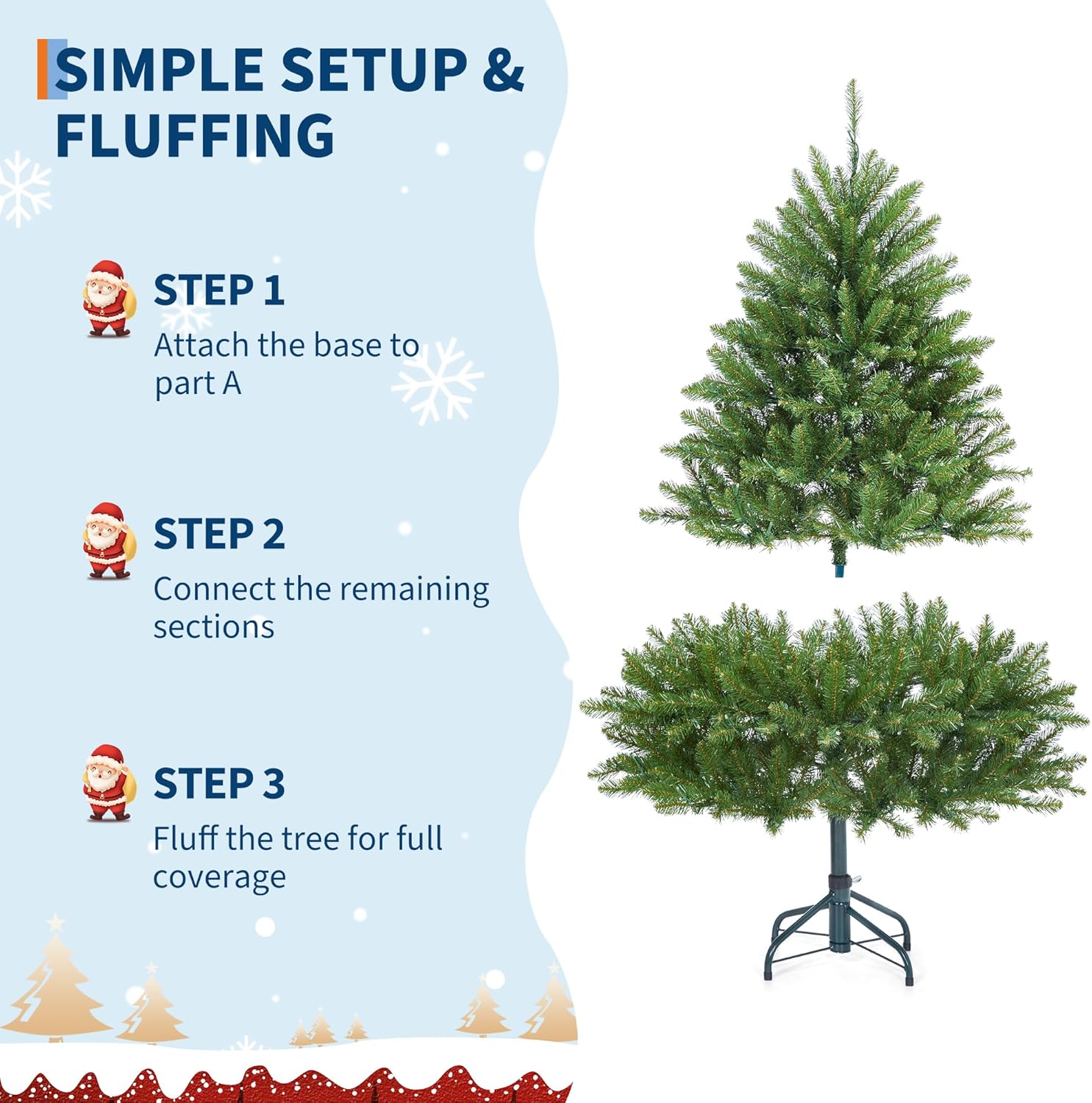 SIMPLE SETUP & FLUFFING

STEP 1
Attach the base to part A

STEP 2
Connect the remaining sections

STEP 3
Fluff the tree for full coverage