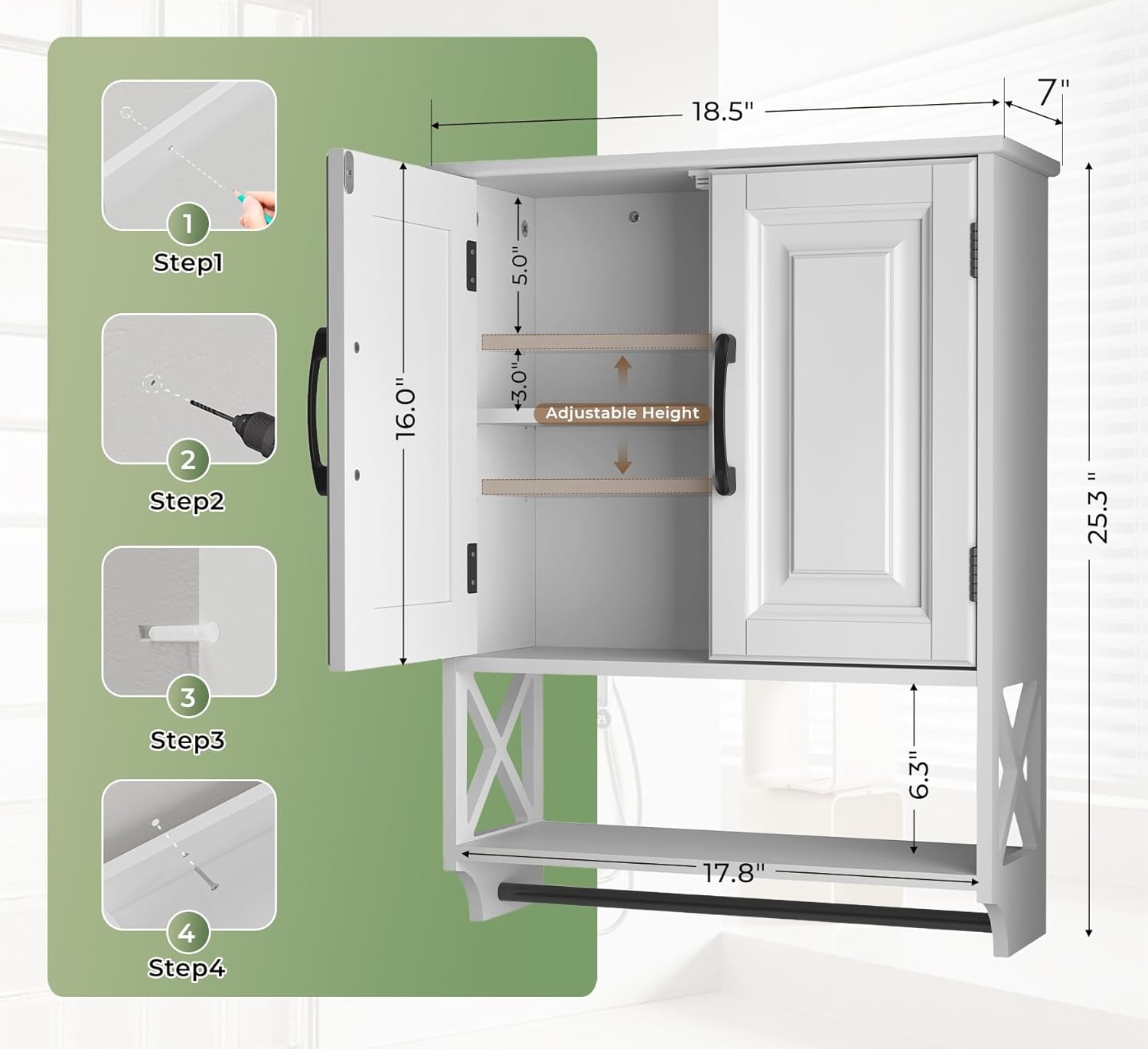 1
Step1
2
Step2
3
Step3
4
Step4
18.5"
7"
5.0"
3.0"
16.0"
Adjustable Height
25.3"
6.3"
17.8"