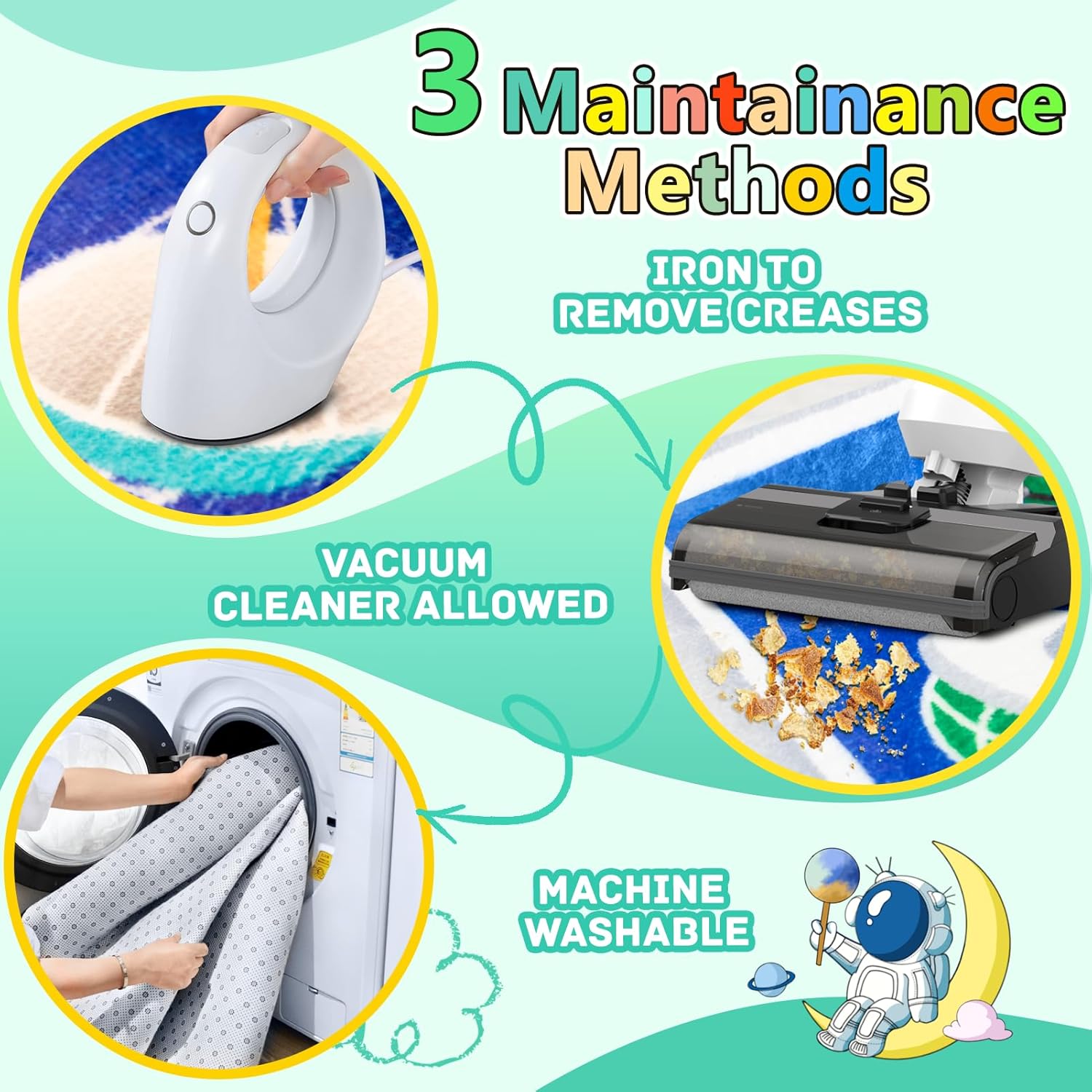 3 Maintainance Methods

IRON TO REMOVE CREASES

VACUUM CLEANER ALLOWED

MACHINE WASHABLE