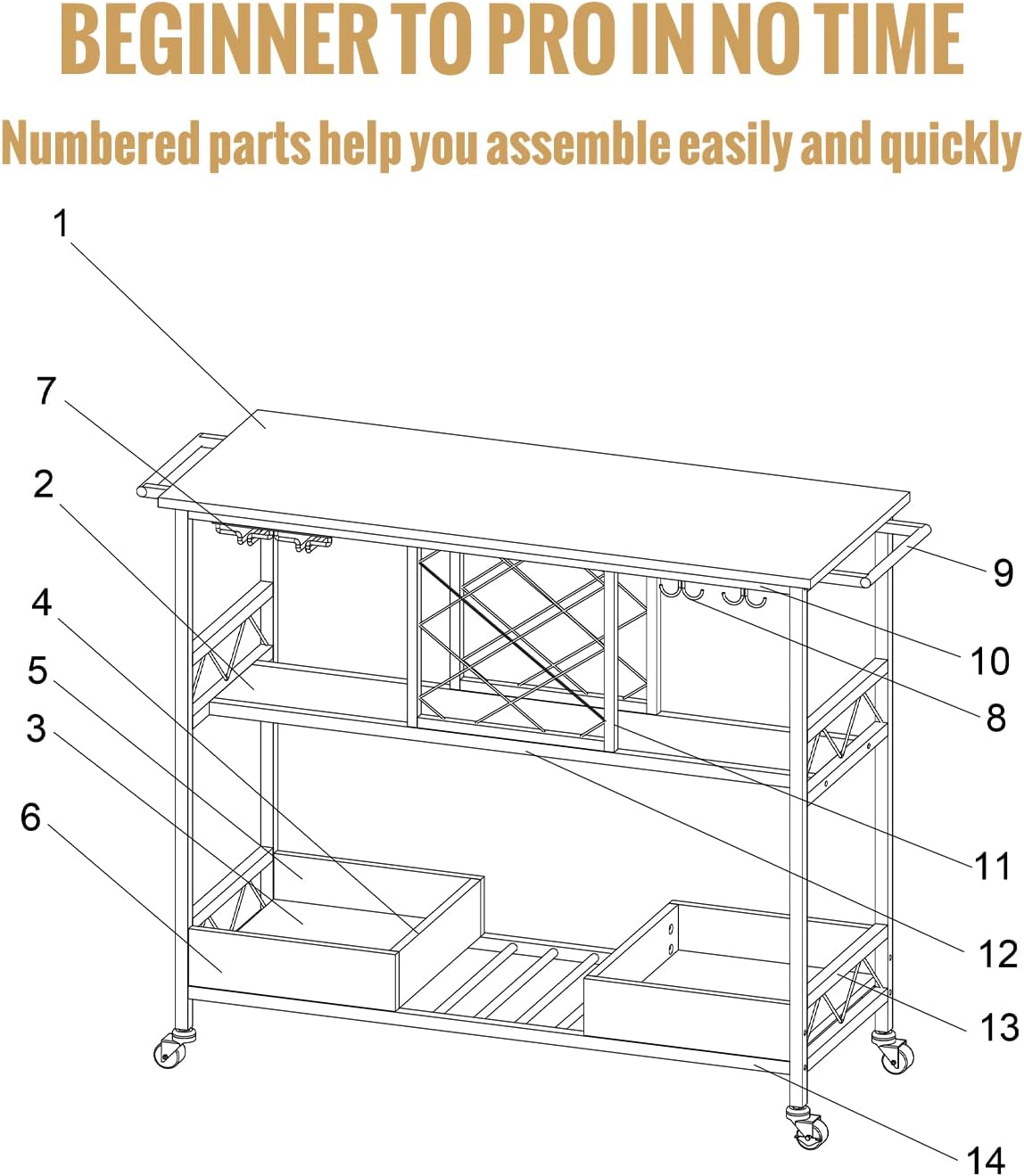 BEGINNER TO PRO IN NO TIME

Numbered parts help you assemble easily and quickly

1
7
2
4
5
3
6
9
10
8
11
12
13
14